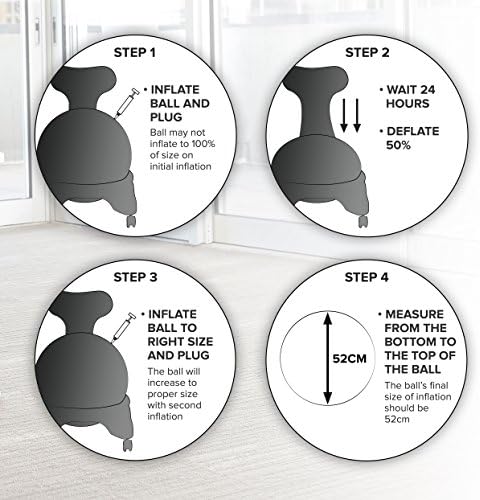 STEP 1

• INFLATE BALL AND PLUG

Ball may not inflate to 100% of size on initial inflation

STEP 2

• WAIT 24 HOURS

• DEFLATE 50%

STEP 3

• INFLATE BALL TO RIGHT SIZE AND PLUG

The ball will increase to proper size with second inflation

STEP 4

52CM

• MEASURE FROM THE BOTTOM TO THE TOP OF THE BALL

The ball's final size of inflation should be 52cm