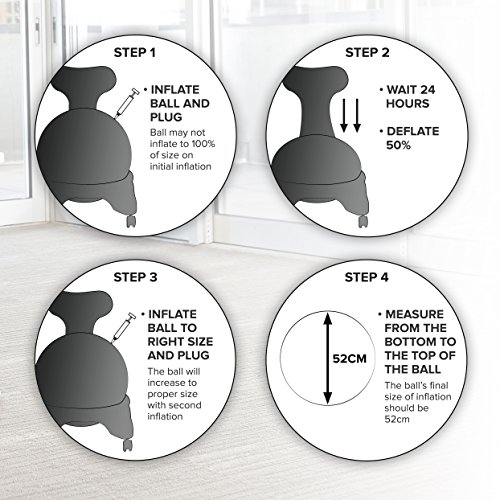 STEP 1

• INFLATE BALL AND PLUG

Ball may not inflate to 100% of size on initial inflation

STEP 2

• WAIT 24 HOURS

• DEFLATE 50%

STEP 3

• INFLATE BALL TO RIGHT SIZE AND PLUG

The ball will increase to proper size with second inflation

STEP 4

52CM

• MEASURE FROM THE BOTTOM TO THE TOP OF THE BALL

The ball's final size of inflation should be 52cm