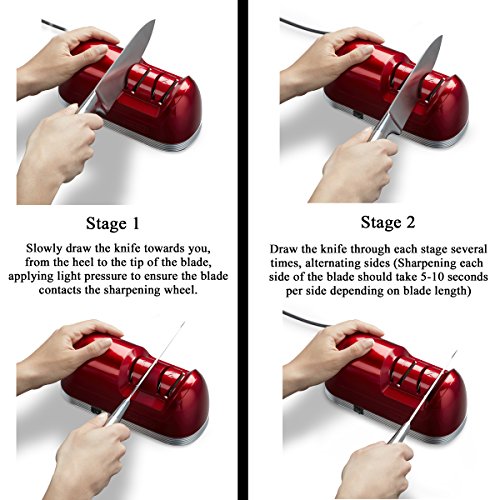 Stage 1

Slowly draw the knife towards you, from the heel to the tip of the blade, applying light pressure to ensure the blade contacts the sharpening wheel.

Stage 2

Draw the knife through each stage several times, alternating sides (Sharpening each side of the blade should take 5-10 seconds per side depending on blade length)