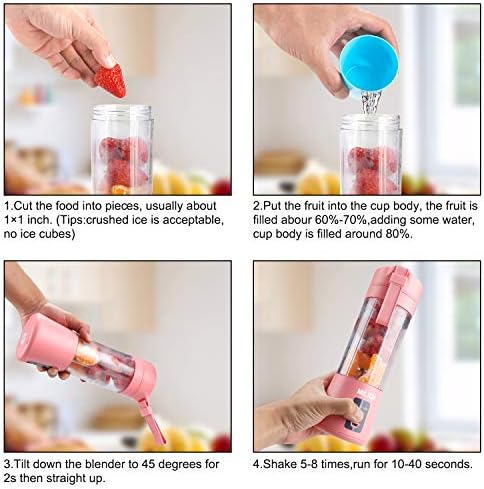 1.Cut the food into pieces, usually about 1×1 inch. (Tips:crushed ice is acceptable, no ice cubes)

2.Put the fruit into the cup body, the fruit is filled abour 60%-70%,adding some water, cup body is filled around 80%.

3.Tilt down the blender to 45 degrees for 2s then straight up.

4.Shake 5-8 times,run for 10-40 seconds.