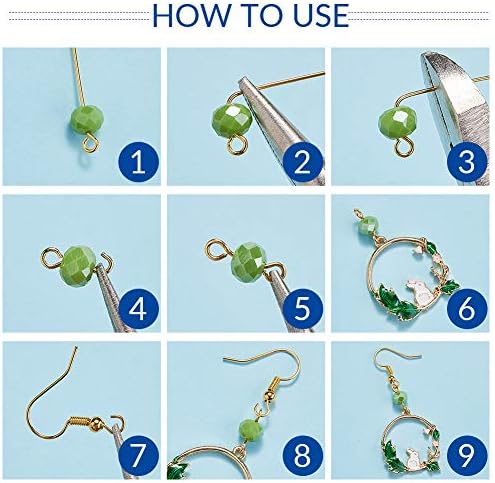 HOW TO USE

1

2

3

4

5

6

7

8

9