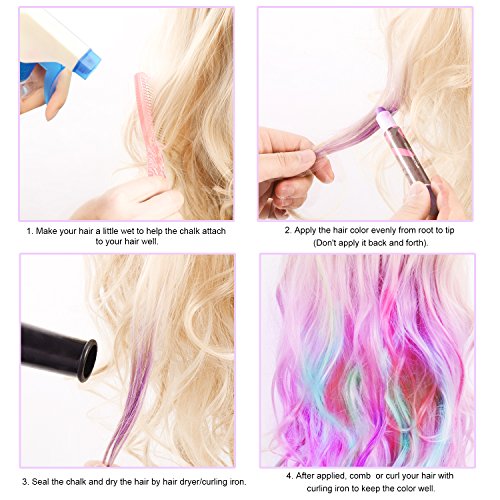 1. Make your hair a little wet to help the chalk attach to your hair well.

2. Apply the hair color evenly from root to tip (Don't apply it back and forth).

3. Seal the chalk and dry the hair by hair dryer/curling iron.

4. After applied, comb or curl your hair with curling iron to keep the color well.