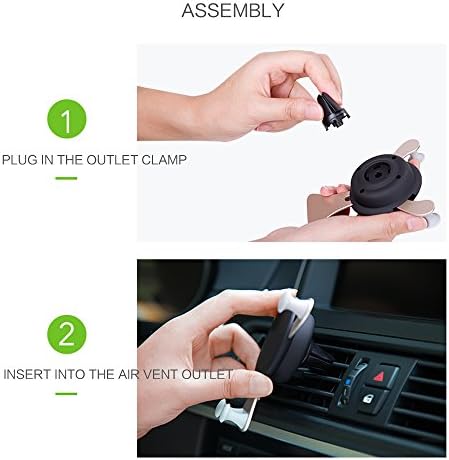 ASSEMBLY

1

PLUG IN THE OUTLET CLAMP

2

INSERT INTO THE AIR VENT OUTLET