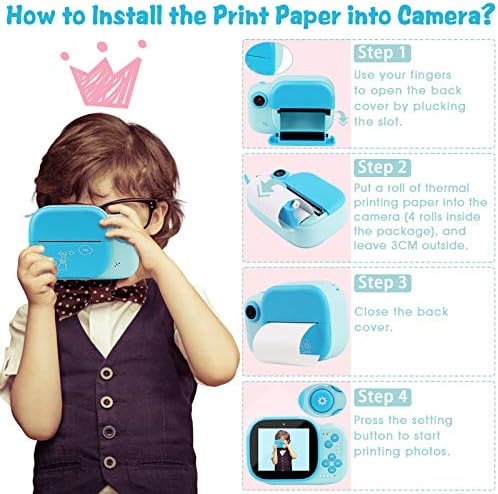 How to Install the Print Paper into Camera?

Step 1
Use your fingers to open the back cover by plucking the slot.

Step 2
Put a roll of thermal printing paper into the camera (4 rolls inside the package), and leave 3CM outside.

Step 3
Close the back cover.

Step 4
Press the setting button to start printing photos.