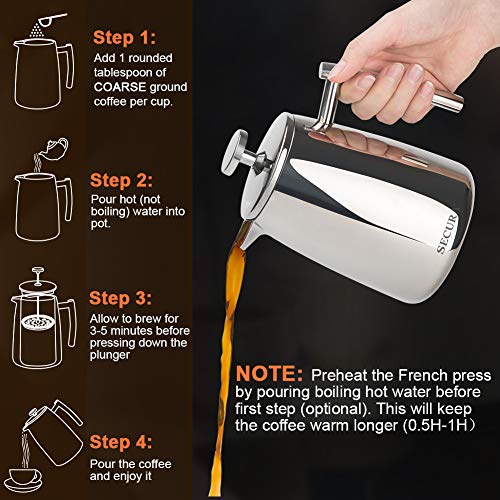 Step 1:
Add 1 rounded tablespoon of COARSE ground coffee per cup.

Step 2:
Pour hot (not boiling) water into pot.

Step 3:
Allow to brew for 3-5 minutes before pressing down the plunger

Step 4:
Pour the coffee and enjoy it

SECUR

NOTE: Preheat the French press by pouring boiling hot water before first step (optional). This will keep the coffee warm longer (0.5H-1H)