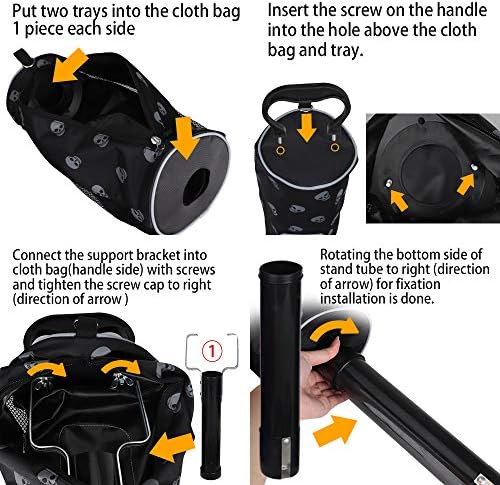 Put two trays into the cloth bag 1 piece each side

Insert the screw on the handle into the hole above the cloth bag and tray.

Connect the support bracket into cloth bag(handle side) with screws and tighten the screw cap to right (direction of arrow )

①

Rotating the bottom side of stand tube to right (direction of arrow) for fixation installation is done.