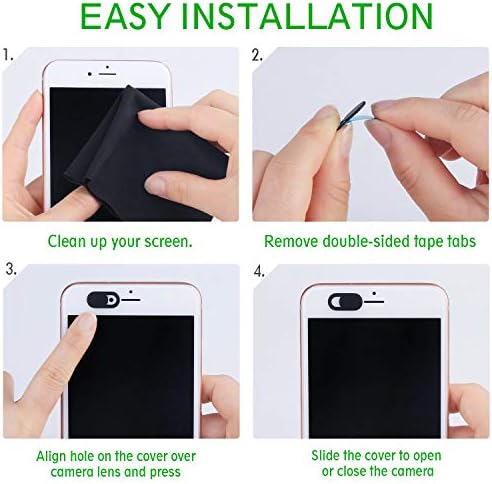 EASY INSTALLATION

1.

Clean up your screen.

2.

Remove double-sided tape tabs

3.

Align hole on the cover over camera lens and press

4.

Slide the cover to open or close the camera