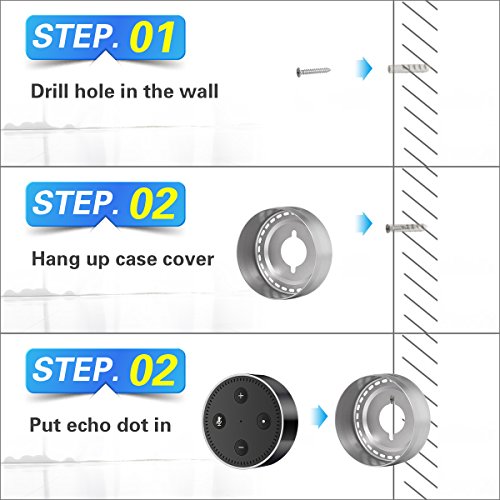 STEP. 01
Drill hole in the wall

STEP. 02
Hang up case cover

STEP. 02
Put echo dot in