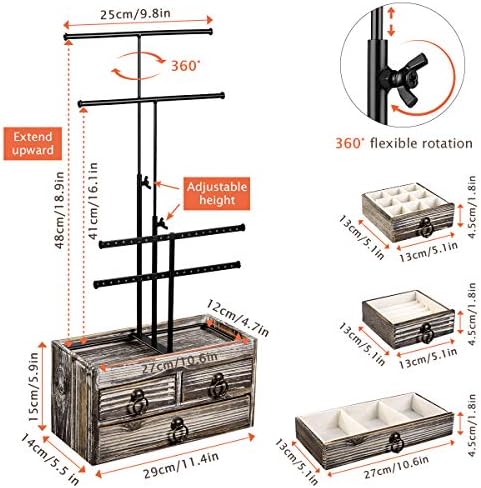 25cm/9.8in

360°

Extend upward

48cm/18.9in

41cm/16.1in

Adjustable height

12cm/4.7in

27cm/10.6in

15cm/5.9in

14cm/5.5 in

29cm/11.4in

360° flexible rotation

13cm/5.1in

13cm/5.1in

4.5cm/1.8in

13cm/5.1in

13cm/5.1in

4.5cm/1.8in

13cm/5.1in

27cm/10.6in

4.5cm/1.8in