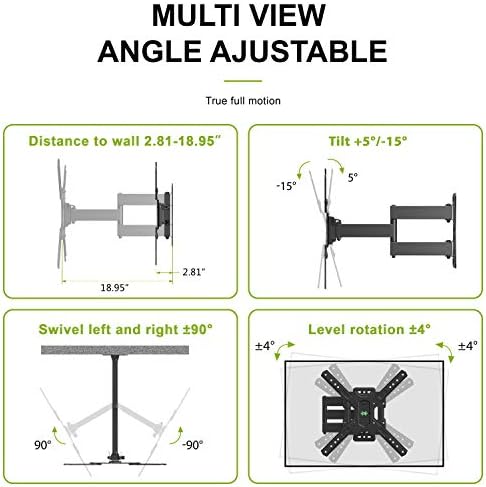 MULTI VIEW
ANGLE AJUSTABLE

True full motion

Distance to wall 2.81-18.95"

2.81"

18.95"

Tilt +5°/-15°

-15°

5°

Swivel left and right ±90°

90°

-90°

Level rotation ±4°

±4°

±4°