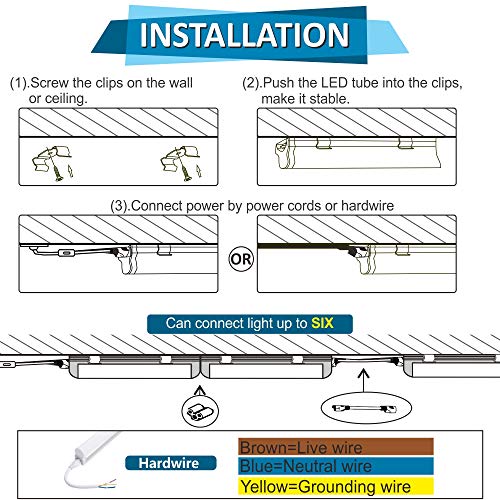 INSTALLATION

(1).Screw the clips on the wall or ceiling.

(2).Push the LED tube into the clips, make it stable.

(3).Connect power by power cords or hardwire

OR

Can connect light up to SIX

Hardwire

Brown=Live wire

Blue=Neutral wire

Yellow=Grounding wire