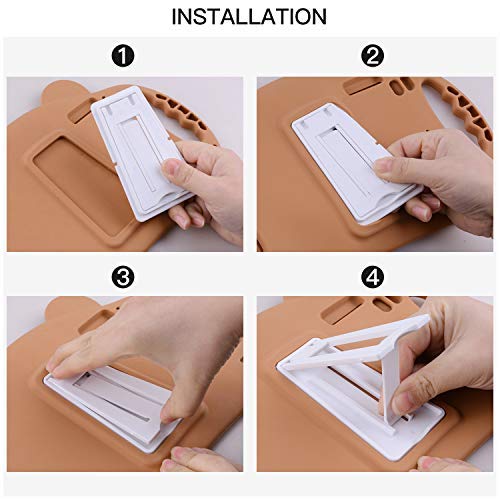 INSTALLATION

1

2

3

4