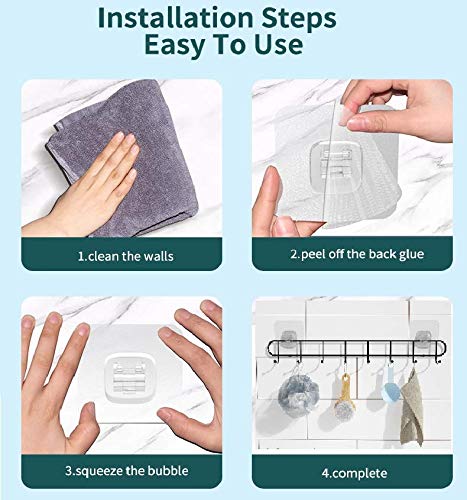 Installation Steps
Easy To Use

1.clean the walls

2.peel off the back glue

3.squeeze the bubble

4.complete