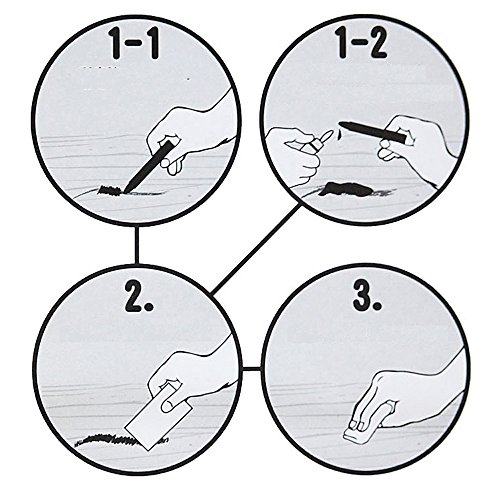 1-1

1-2

2.

3.