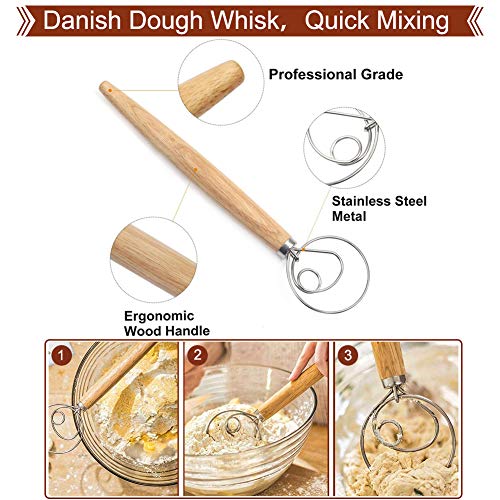 Danish Dough Whisk, Quick Mixing

Professional Grade

Stainless Steel Metal

Ergonomic Wood Handle

1

2

3