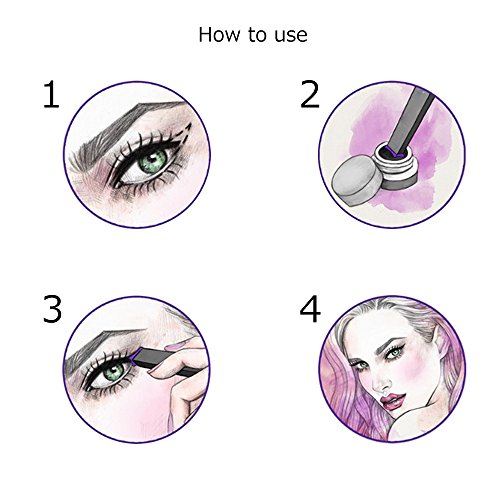 How to use

1

2

3

4