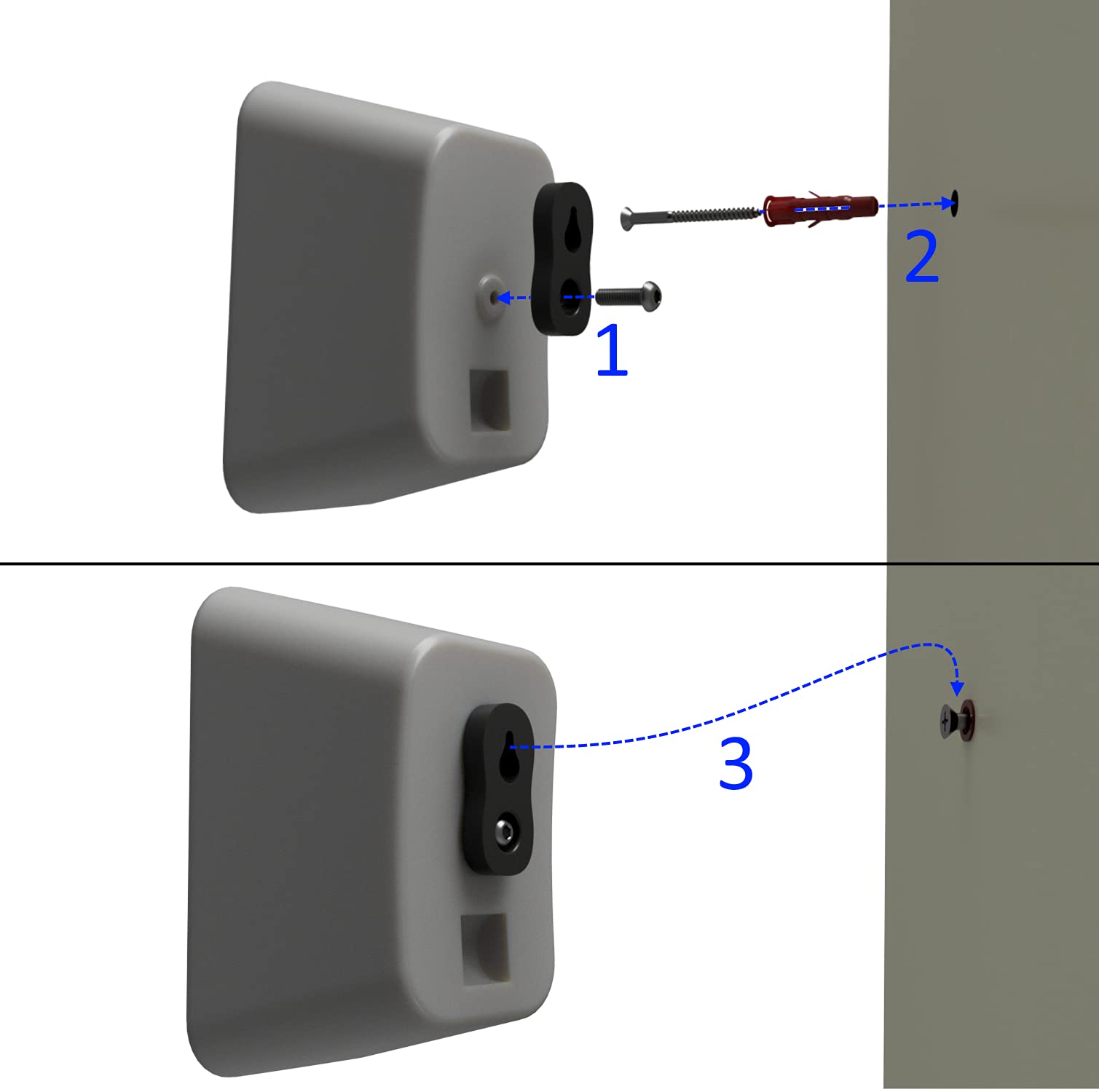 2

1

3