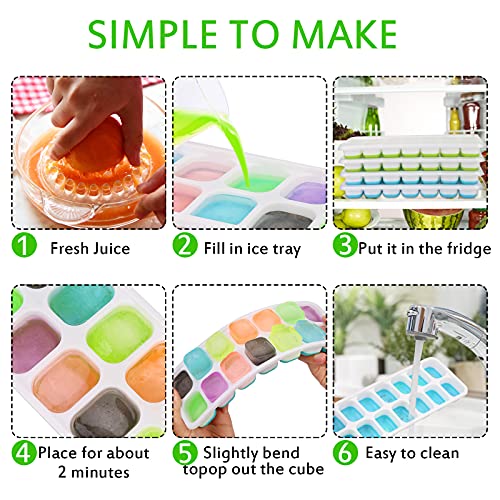 SIMPLE TO MAKE

1 Fresh Juice

2 Fill in ice tray

3 Put it in the fridge

4 Place for about 2 minutes

5 Slightly bend topop out the cube

6 Easy to clean