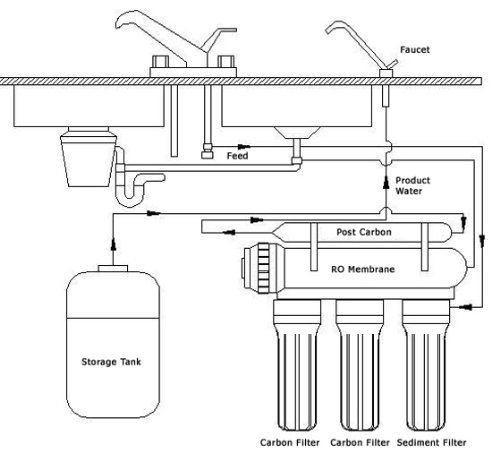 Faucet

Feed

Product Water

Post Carbon

RO Membrane

Storage Tank

Carbon Filter

Carbon Filter

Sediment Filter