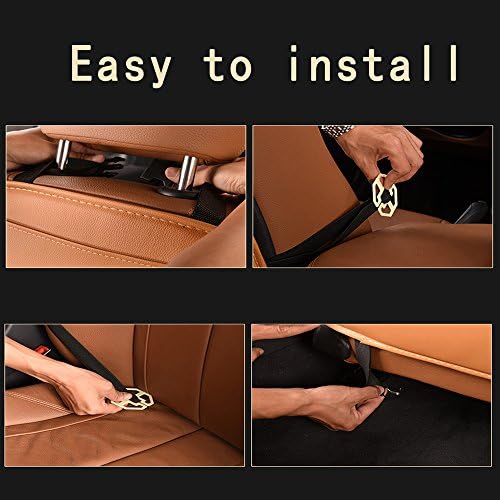 Easy to install