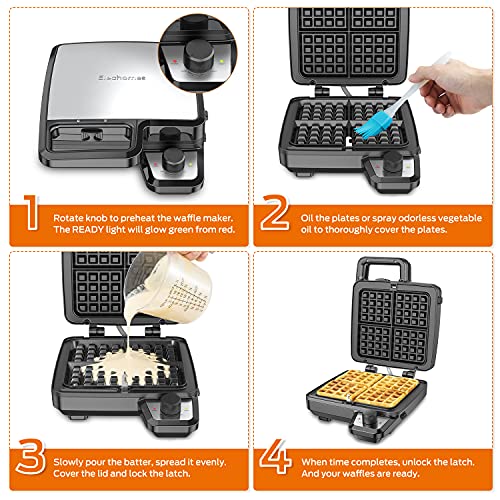 Elechomes

1 Rotate knob to preheat the waffle maker. The READY light will glow green from red.

2 Oil the plates or spray odorless vegetable oil to thoroughly cover the plates.

3 Slowly pour the batter, spread it evenly. Cover the lid and lock the latch.

4 When time completes, unlock the latch. And your waffles are ready.