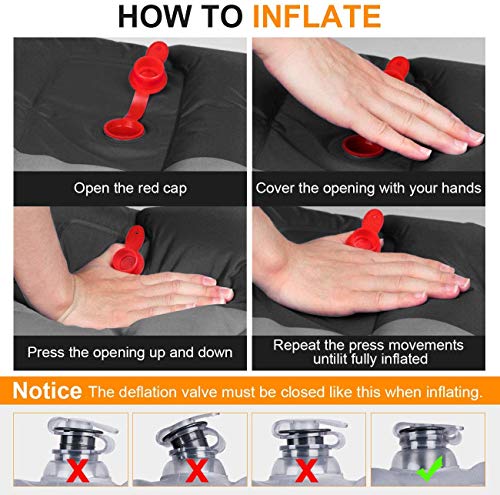 HOW TO INFLATE

Open the red cap

Cover the opening with your hands

Press the opening up and down

Repeat the press movements untilit fully inflated

Notice The deflation valve must be closed like this when inflating.