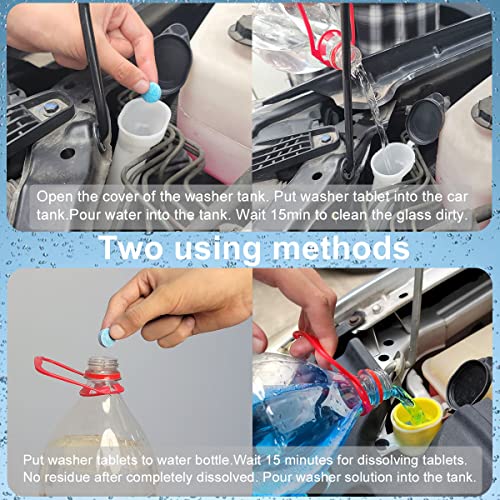 Open the cover of the washer tank. Put washer tablet into the car tank.Pour water into the tank. Wait 15min to clean the glass dirty.

Two using methods

Put washer tablets to water bottle.Wait 15 minutes for dissolving tablets. No residue after completely dissolved. Pour washer solution into the tank.