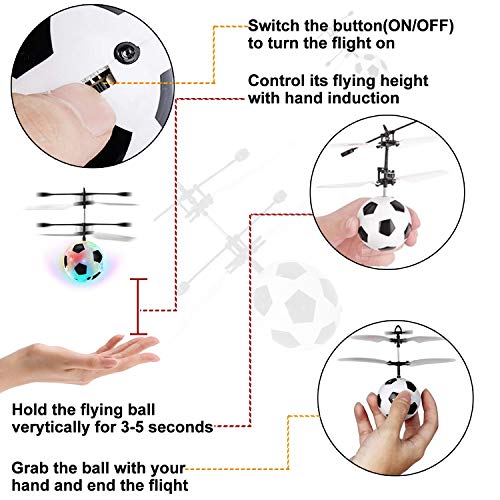 Switch the button(ON/OFF) to turn the flight on

Control its flying height with hand induction

Hold the flying ball verytically for 3-5 seconds

Grab the ball with your hand and end the fliqht