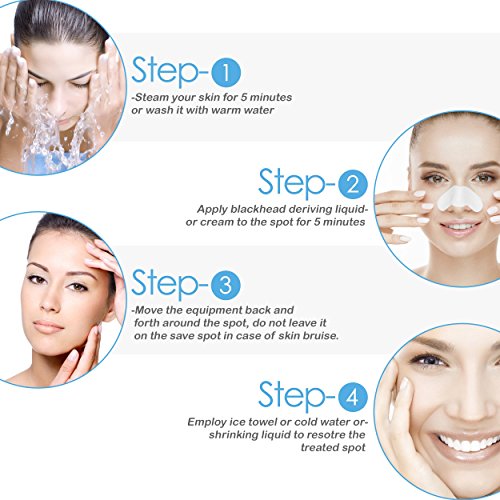 Step-1
-Steam your skin for 5 minutes or wash it with warm water

Step-2
Apply blackhead deriving liquid- or cream to the spot for 5 minutes

Step-3
-Move the equipment back and forth around the spot, do not leave it on the save spot in case of skin bruise.

Step-4
Employ ice towel or cold water or- shrinking liquid to resotre the treated spot