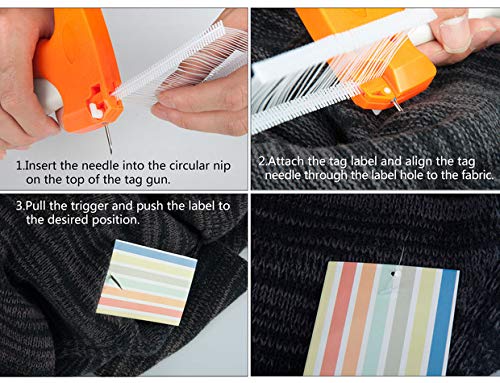 1.Insert the needle into the circular nip on the top of the tag gun.

2.Attach the tag label and align the tag needle through the label hole to the fabric.

3.Pull the trigger and push the label to the desired position.