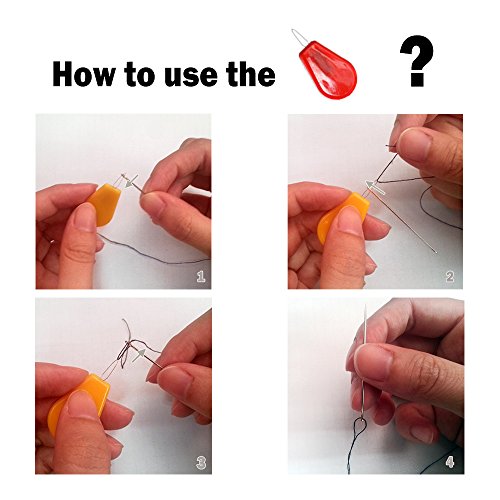 How to use the ?

1

2

3

4