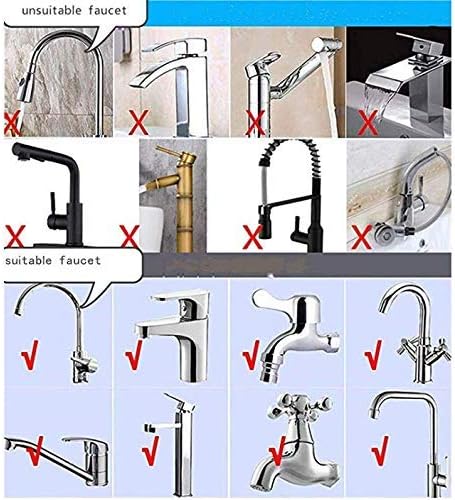 unsuitable faucet

X X X X

X X X X

suitable faucet

√ √ √ √

√ √ √ √