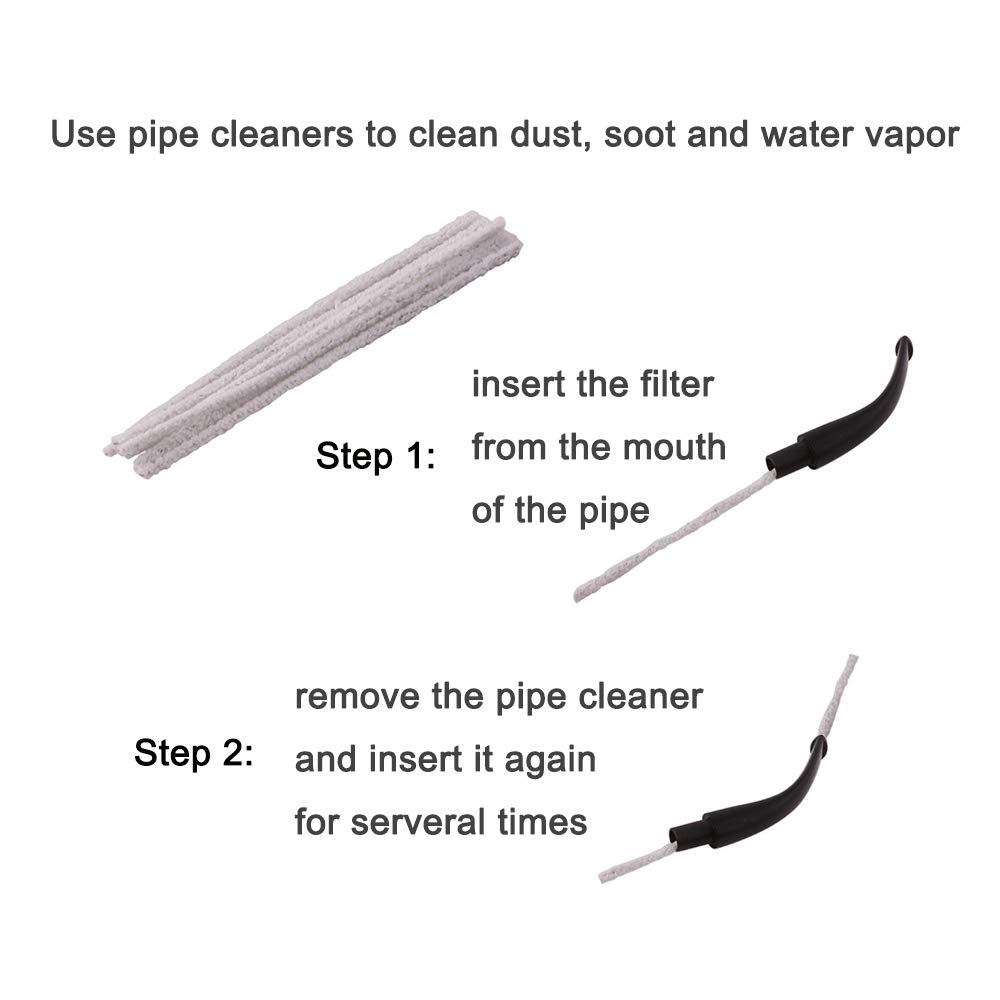 Use pipe cleaners to clean dust, soot and water vapor

Step 1: insert the filter from the mouth of the pipe

Step 2: remove the pipe cleaner and insert it again for serveral times