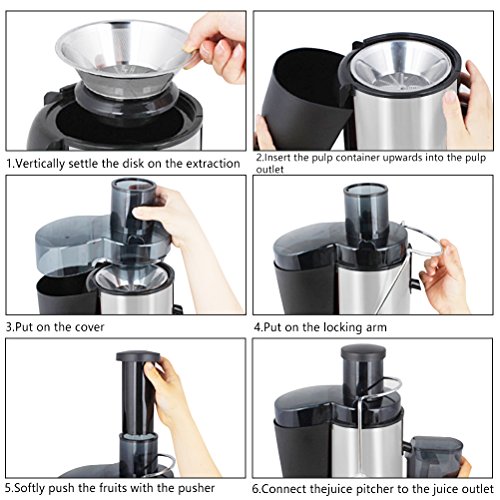 1.Vertically settle the disk on the extraction

2.Insert the pulp container upwards into the pulp outlet

3.Put on the cover

4.Put on the locking arm

5.Softly push the fruits with the pusher

6.Connect thejuice pitcher to the juice outlet