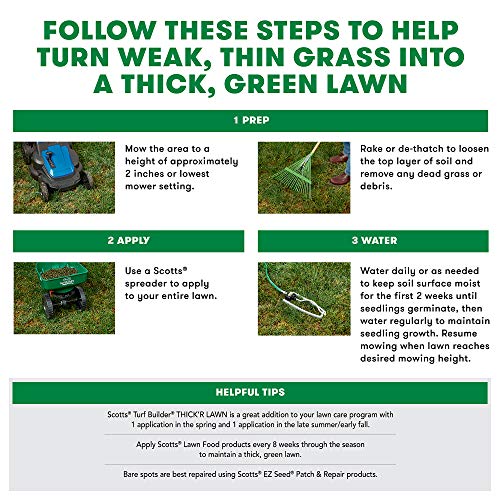 FOLLOW THESE STEPS TO HELP TURN WEAK, THIN GRASS INTO A THICK, GREEN LAWN

1 PREP

Mow the area to a height of approximately 2 inches or lowest mower setting.

Rake or de-thatch to loosen the top layer of soil and remove any dead grass or debris.

2 APPLY

Use a Scotts® spreader to apply to your entire lawn.

3 WATER

Water daily or as needed to keep soil surface moist for the first 2 weeks until seedlings germinate, then water regularly to maintain seedling growth. Resume mowing when lawn reaches desired mowing height.

HELPFUL TIPS

Scotts® Turf Builder® THICK'R LAWN is a great addition to your lawn care program with 1 application in the spring and 1 application in the late summer/early fall.

Apply Scotts® Lawn Food products every 8 weeks through the season to maintain a thick, green lawn.

Bare spots are best repaired using Scotts® EZ Seed® Patch & Repair products.