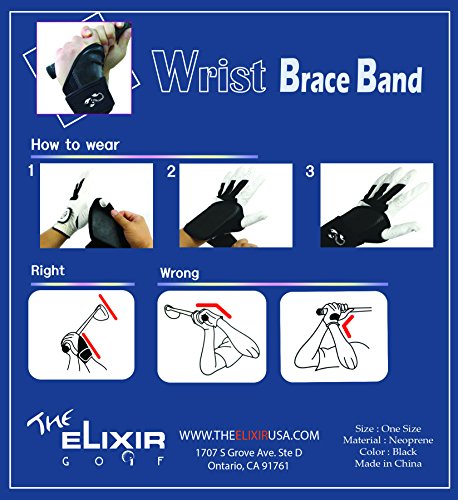 Wrist Brace Band

How to wear

1

2

3

Right

Wrong

THE ELIXIR GOLF

WWW.THEELIXIRUSA.COM
1707 S Grove Ave. Ste D
Ontario, CA 91761

Size : One Size
Material : Neoprene
Color : Black
Made in China