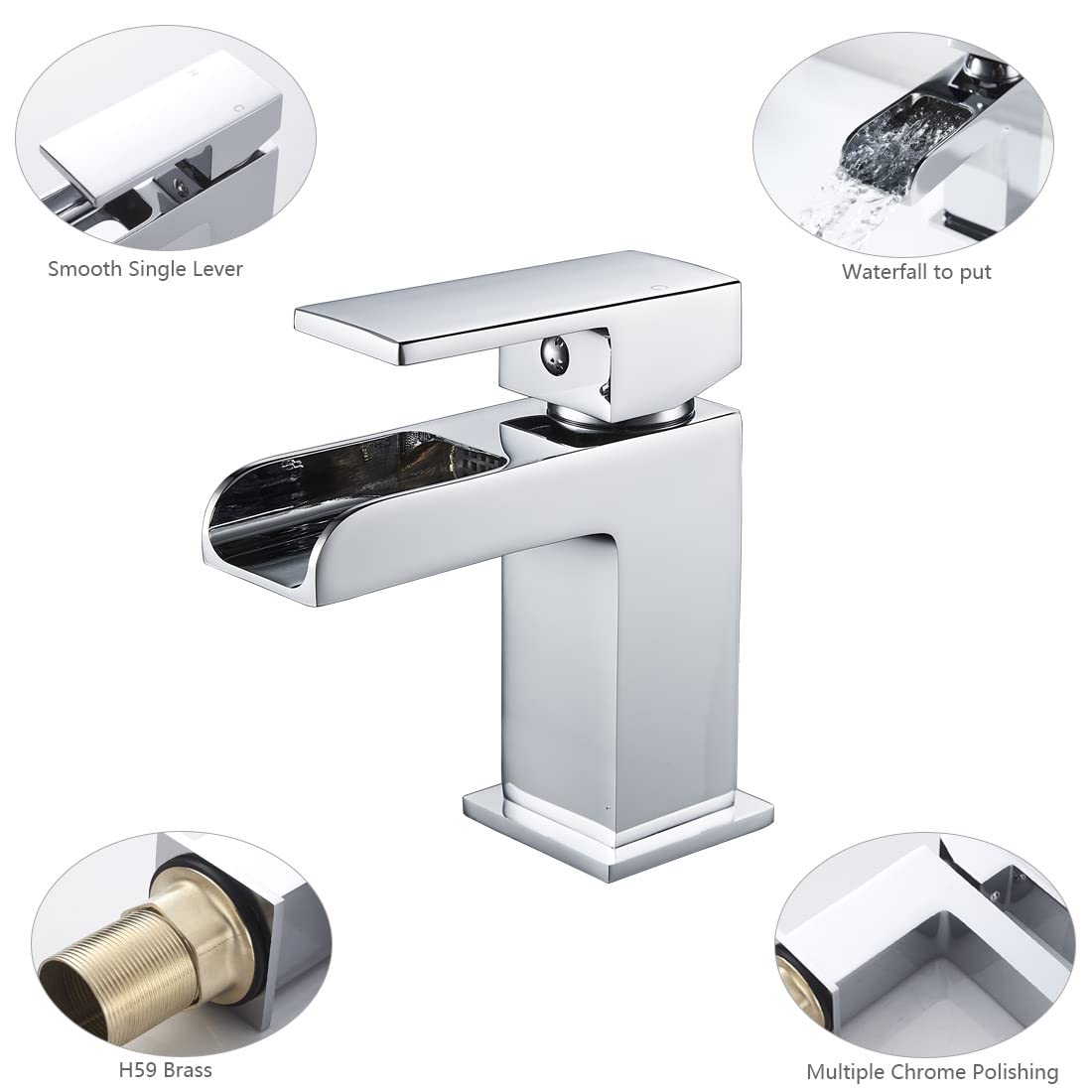 Smooth Single Lever

Waterfall to put

H59 Brass

Multiple Chrome Polishing