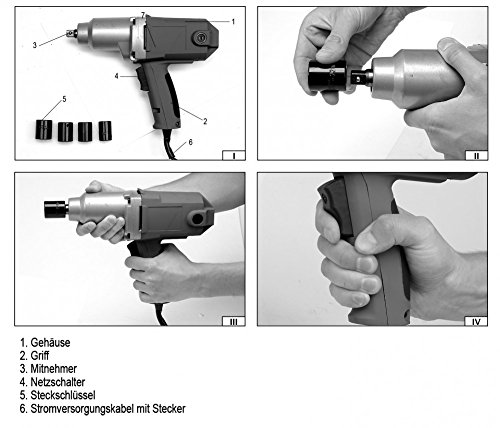 7
1
3
4
5
2
6
I

II

III

IV

1. Gehäuse
2. Griff
3. Mitnehmer
4. Netzschalter
5. Steckschlüssel
6. Stromversorgungskabel mit Stecker