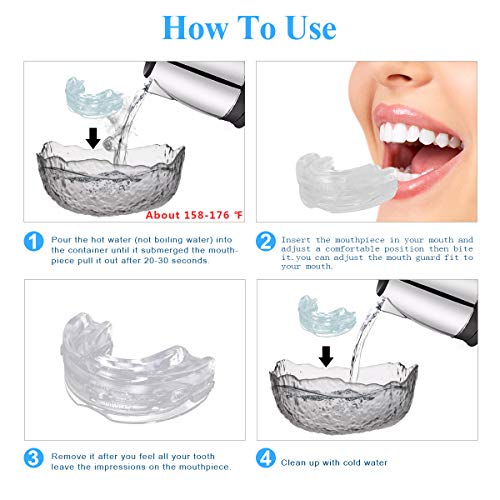 How To Use

About 158-176 ℉

1 Pour the hot water (not boiling water) into the container until it submerged the mouthpiece pull it out after 20-30 seconds.

2 Insert the mouthpiece in your mouth and adjust a comfortable position then bite it.you can adjust the mouth guard fit to your mouth.

3 Remove it after you feel all your tooth leave the impressions on the mouthpiece.

4 Clean up with cold water