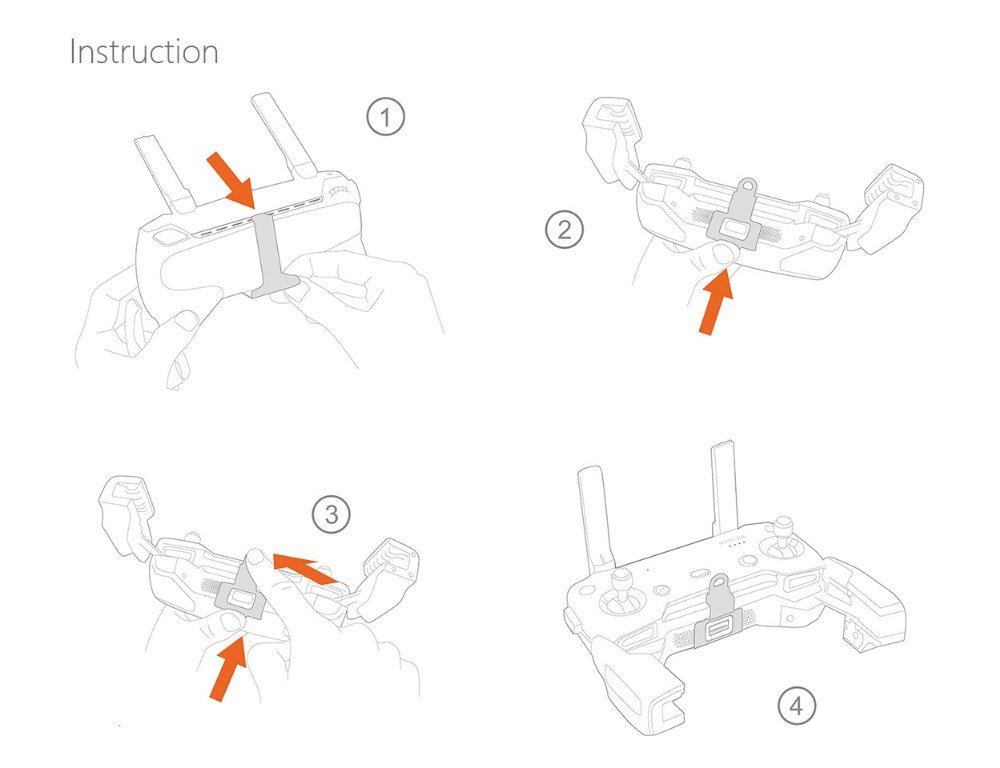 Instruction

1

2

3

4