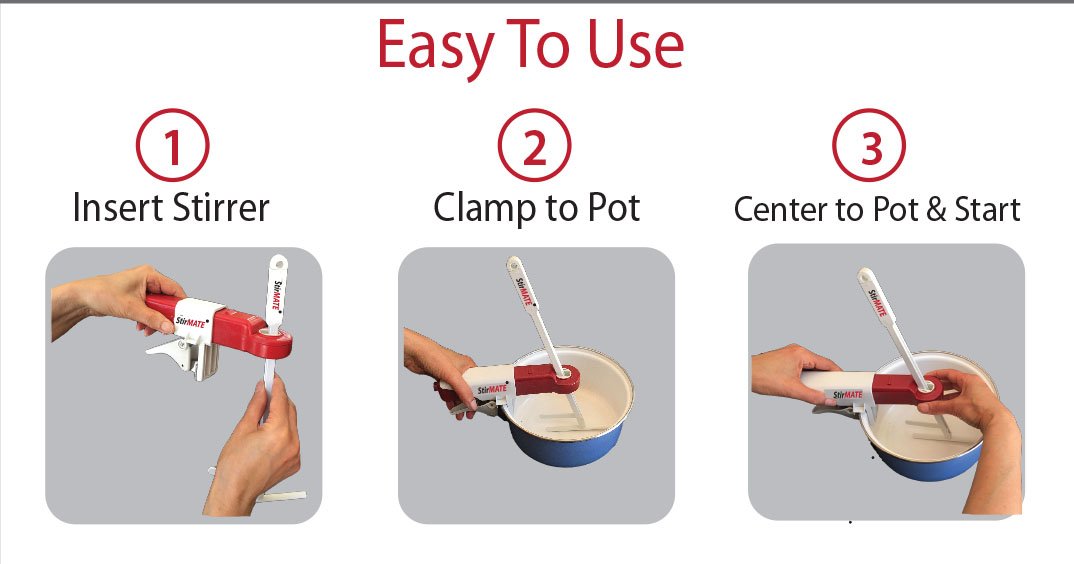 Easy To Use

1
Insert Stirrer

StirMATE
StirMATE

2
Clamp to Pot

StirMATE
StirMATE

3
Center to Pot & Start

StirMATE
StirMATE