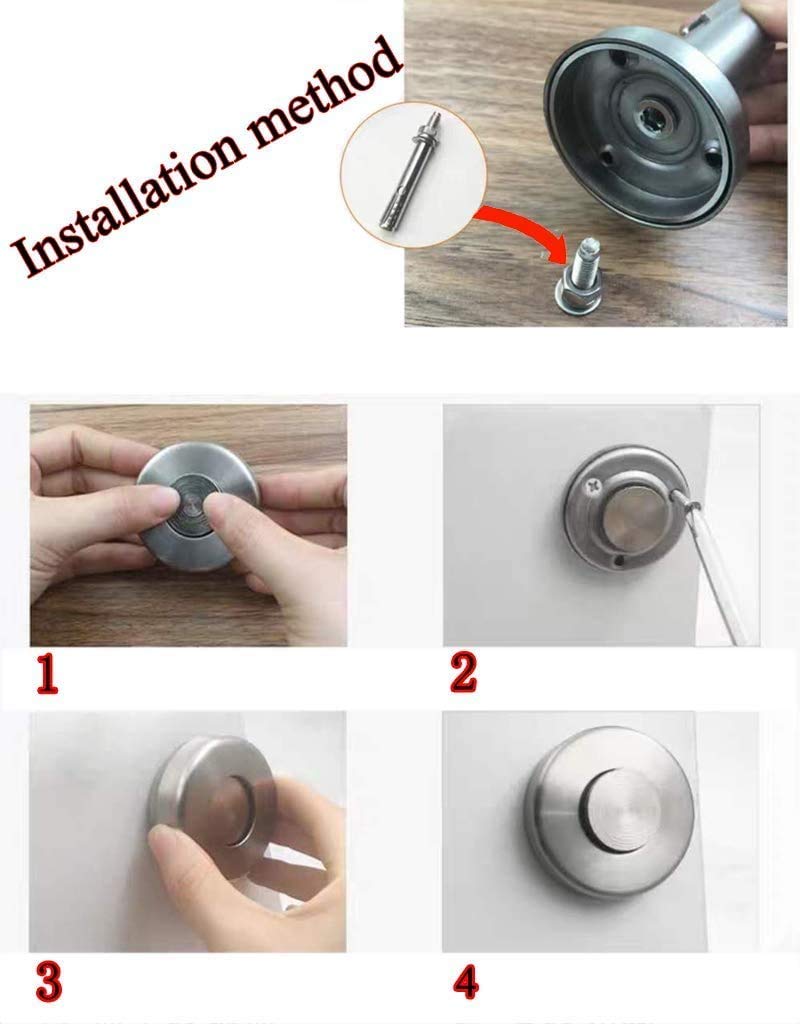 Installation method

1

2

3

4