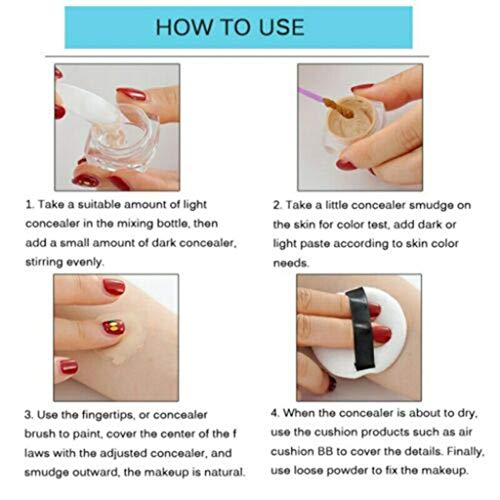 HOW TO USE

1. Take a suitable amount of light concealer in the mixing bottle, then add a small amount of dark concealer, stirring evenly.

2. Take a little concealer smudge on the skin for color test, add dark or light paste according to skin color needs.

3. Use the fingertips, or concealer brush to paint, cover the center of the f laws with the adjusted concealer, and smudge outward, the makeup is natural.

4. When the concealer is about to dry, use the cushion products such as air cushion BB to cover the details. Finally, use loose powder to fix the makeup.