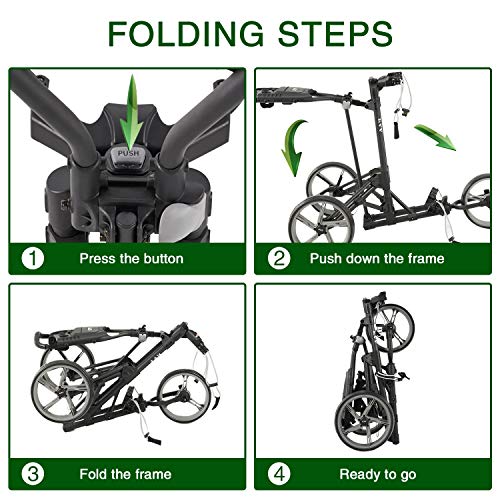 FOLDING STEPS

PUSH

1 Press the button

2 Push down the frame

3 Fold the frame

4 Ready to go