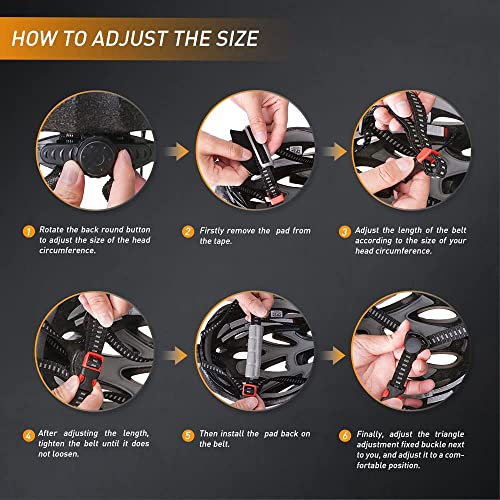 HOW TO ADJUST THE SIZE

1 Rotate the back round button to adjust the size of the head circumference.

2 Firstly remove the pad from the tape.

3 Adjust the length of the belt according to the size of your head circumference.

4 After adjusting the length, tighten the belt until it does not loosen.

5 Then install the pad back on the belt.

6 Finally, adjust the triangle adjustment fixed buckle next to you, and adjust it to a comfortable position.