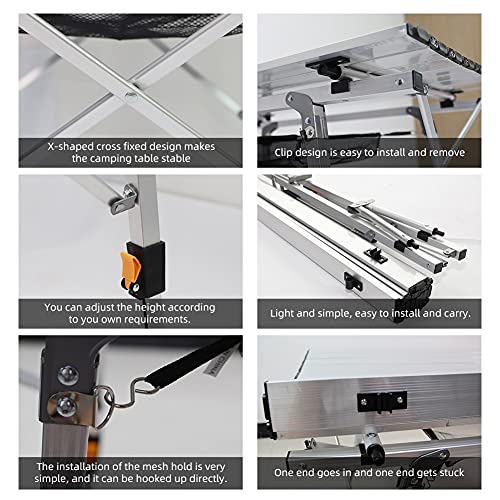 X-shaped cross fixed design makes the camping table stable

Clip design is easy to install and remove

You can adjust the height according to you own requirements.

Light and simple, easy to install and carry.

The installation of the mesh hold is very simple, and it can be hooked up directly.

One end goes in and one end gets stuck