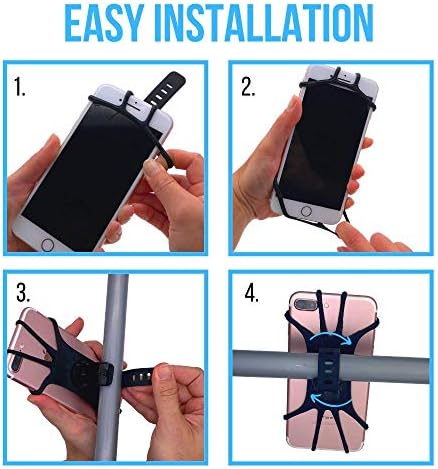 EASY INSTALLATION

1.

2.

3.

4.