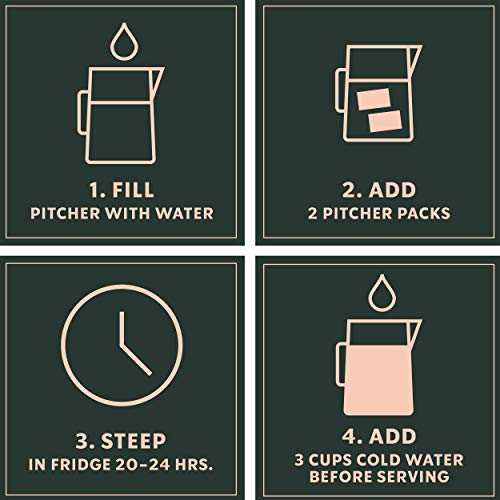 1. FILL
PITCHER WITH WATER

2. ADD
2 PITCHER PACKS

3. STEEP
IN FRIDGE 20–24 HRS.

4. ADD
3 CUPS COLD WATER BEFORE SERVING