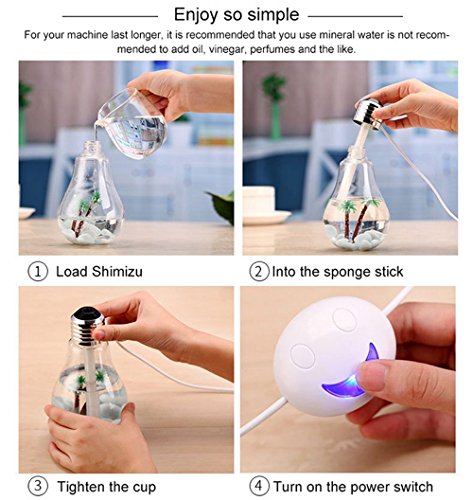 Enjoy so simple

For your machine last longer, it is recommended that you use mineral water is not recommended to add oil, vinegar, perfumes and the like.

① Load Shimizu

② Into the sponge stick

③ Tighten the cup

④ Turn on the power switch