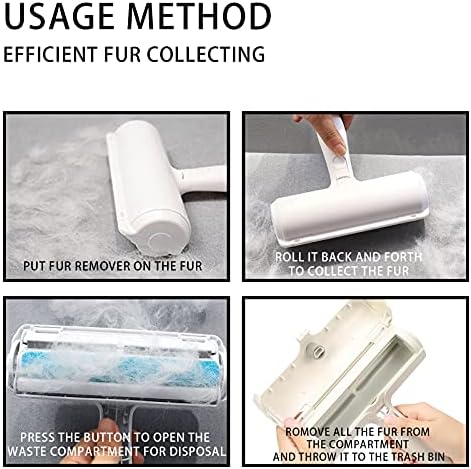 USAGE METHOD
EFFICIENT FUR COLLECTING

PUT FUR REMOVER ON THE FUR

ROLL IT BACK AND FORTH TO COLLECT THE FUR

PRESS THE BUTTON TO OPEN THE WASTE COMPARTMENT FOR DISPOSAL

ROMOVE ALL THE FUR FROM THE COMPARTMENT AND THROW IT TO THE TRASH BIN